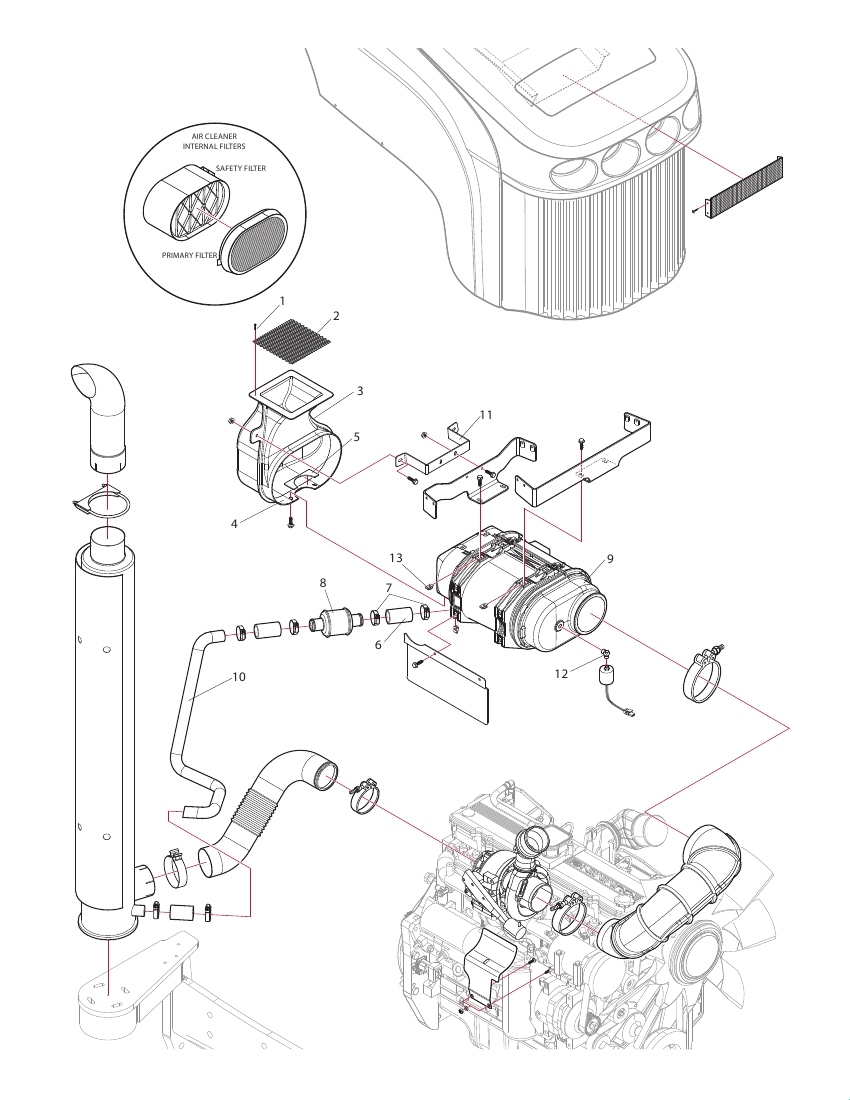 AIR CLEANER
INTERNAL FILTERS

SAFETY FILTER

PRIMARY FILTER

1
2
3
5
4
11
13
9
8
7
6
12
10